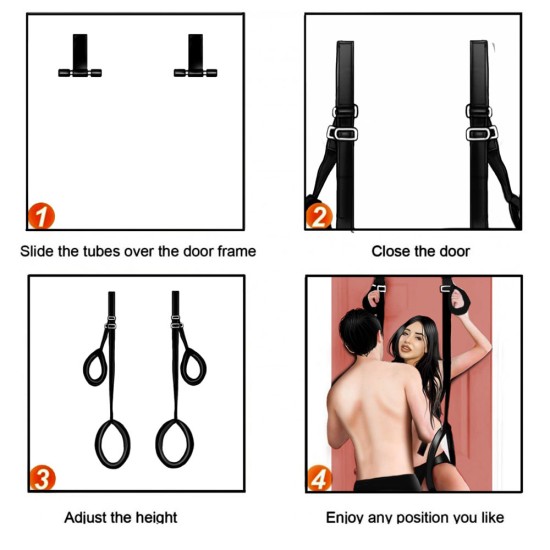 1

Slide the tubes over the door frame

2

Close the door

3

Adjust the height

4

Enjoy any position you like