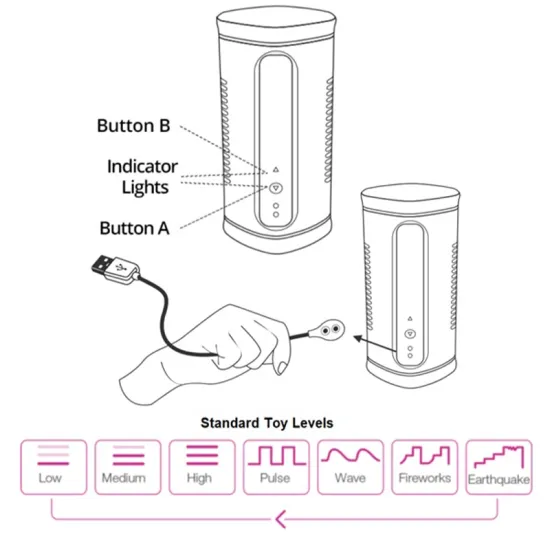 Button B
Indicator Lights
Button A

Standard Toy Levels

Low
Medium
High
Pulse
Wave
Fireworks
Earthquake