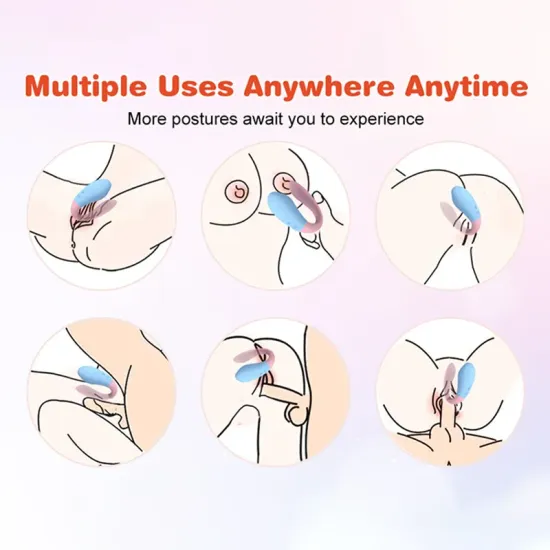 Multiple Uses Anywhere Anytime

More postures await you to experience